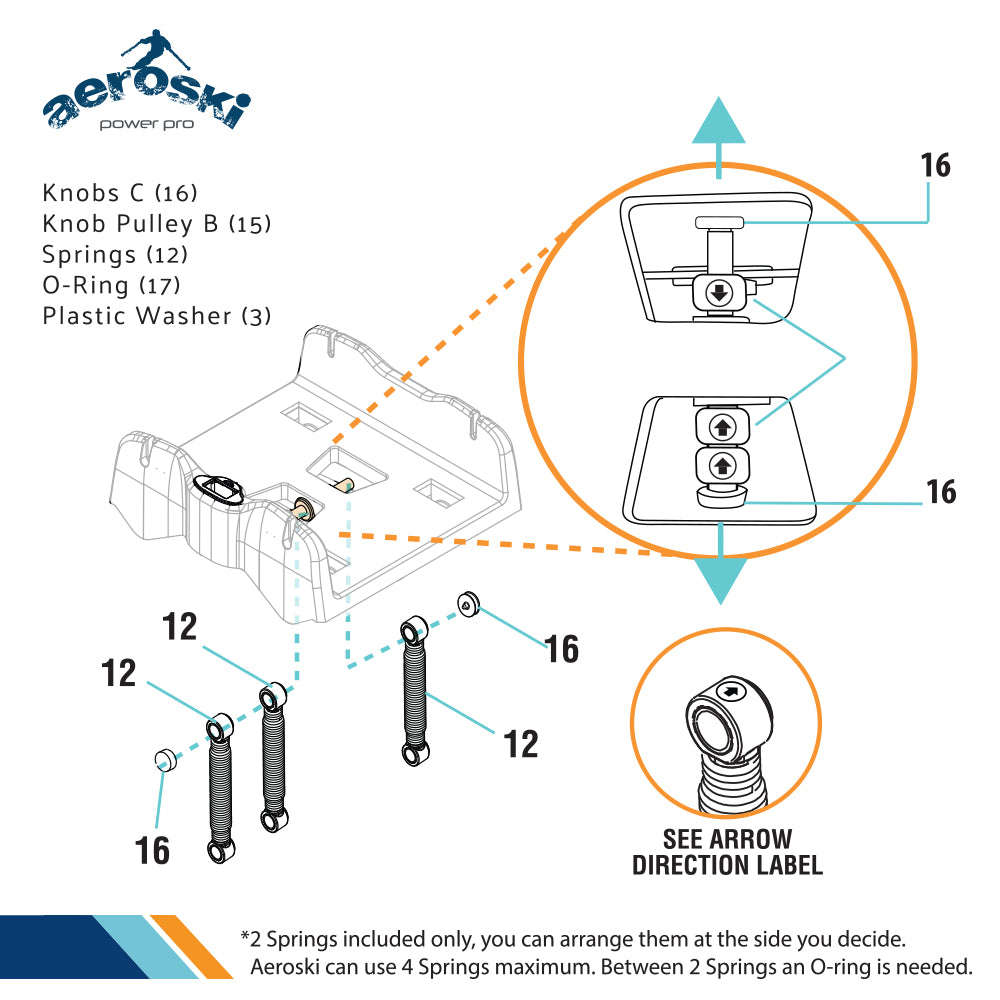 aeroski
power pro

Knobs C (16)
Knob Pulley B (15)
Springs (12)
O-Ring (17)
Plastic Washer (3)

16

16

12

12

16

12

16

SEE ARROW DIRECTION LABEL

*2 Springs included only, you can arrange them at the side you decide. Aeroski can use 4 Springs maximum. Between 2 Springs an O-ring is needed.